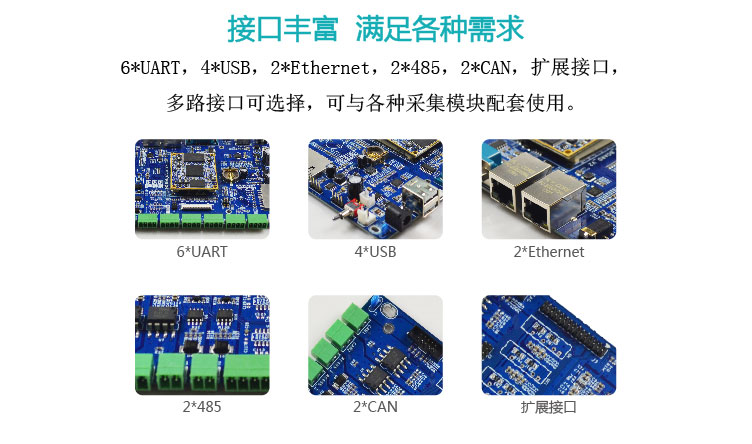 接口丰富 满足各种需求

6*UART，4*USB，2*Ethernet，2*485，2*CAN，扩展接口，多路接口可选择，可与各种采集模块配套使用。

6*UART

4*USB

2*Ethernet

2*485

2*CAN

扩展接口