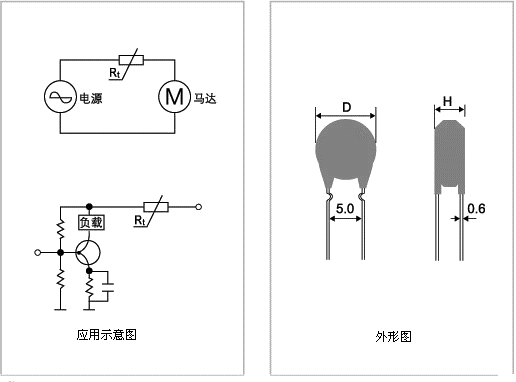 $R_t$

电源

M

马达

负载

$R_t$

应用示意图

D

H

5.0

0.6

外形图